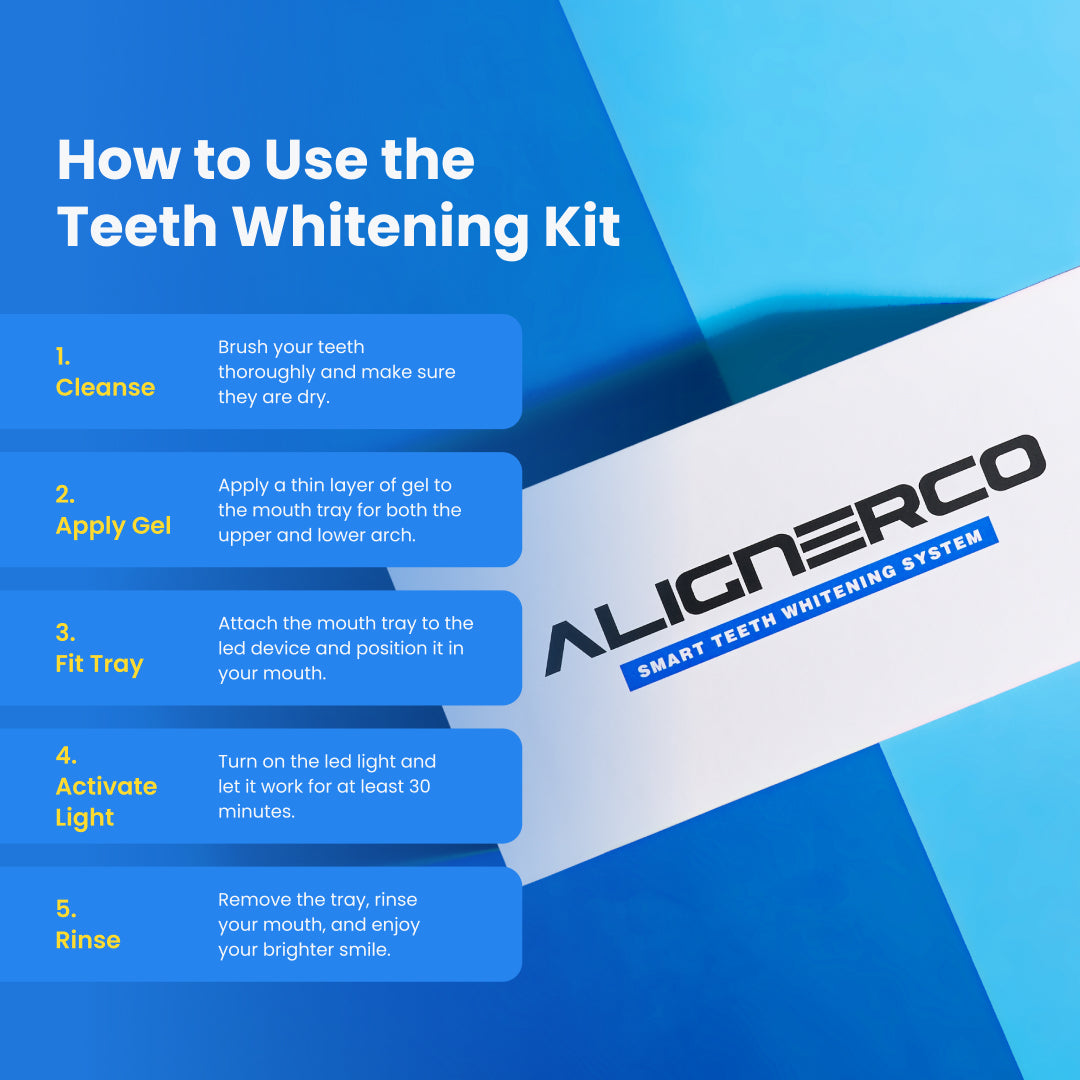 How to Use the Teeth Whitening Kit

1. Cleanse
Brush your teeth thoroughly and make sure they are dry.

2. Apply Gel
Apply a thin layer of gel to the mouth tray for both the upper and lower arch.

3. Fit Tray
Attach the mouth tray to the led device and position it in your mouth.

4. Activate Light
Turn on the led light and let it work for at least 30 minutes.

5. Rinse
Remove the tray, rinse your mouth, and enjoy your brighter smile.

ALIGNERCO
SMART TEETH WHITENING SYSTEM